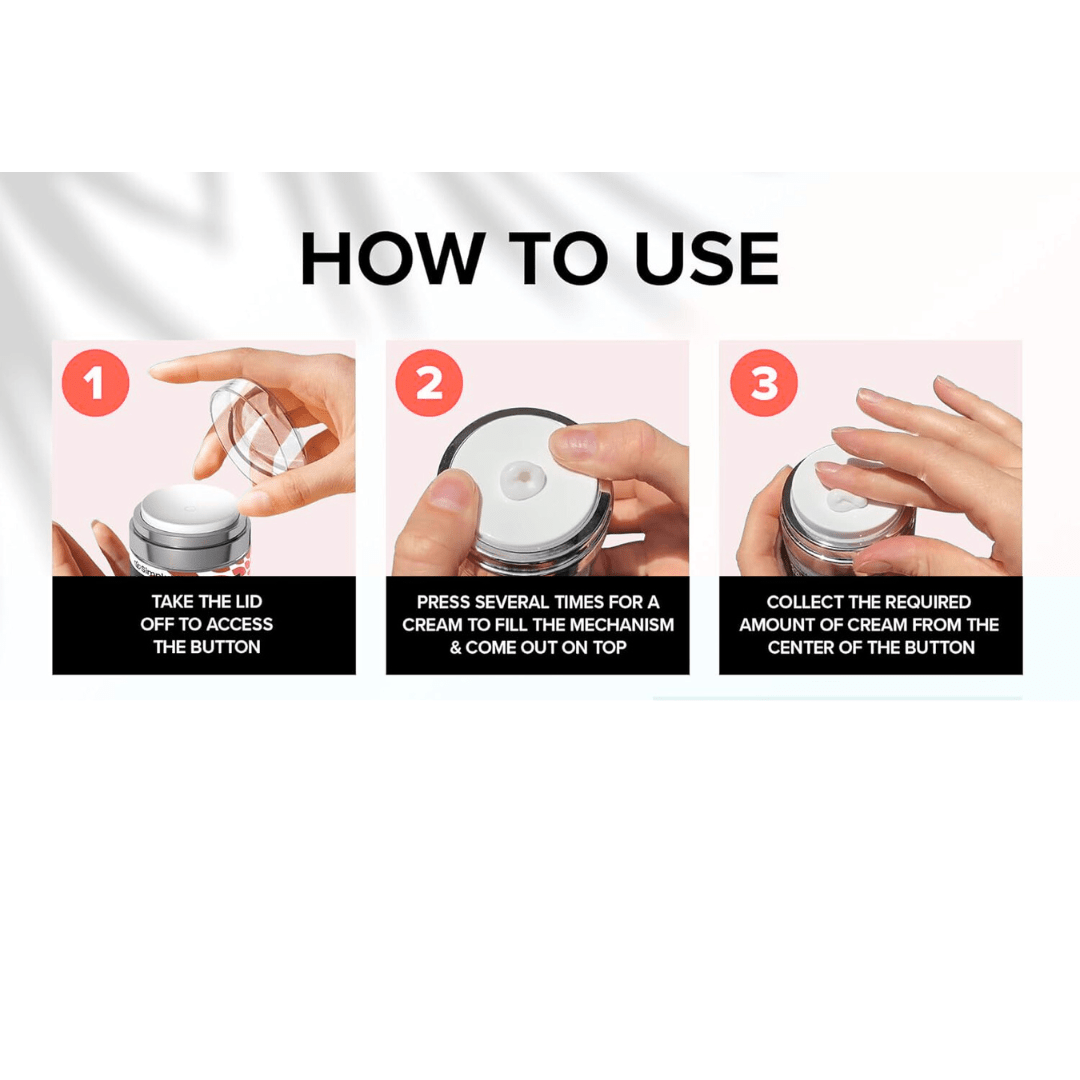 HOW TO USE

1

TAKE THE LID OFF TO ACCESS THE BUTTON

2

PRESS SEVERAL TIMES FOR A CREAM TO FILL THE MECHANISM & COME OUT ON TOP

3

COLLECT THE REQUIRED AMOUNT OF CREAM FROM THE CENTER OF THE BUTTON